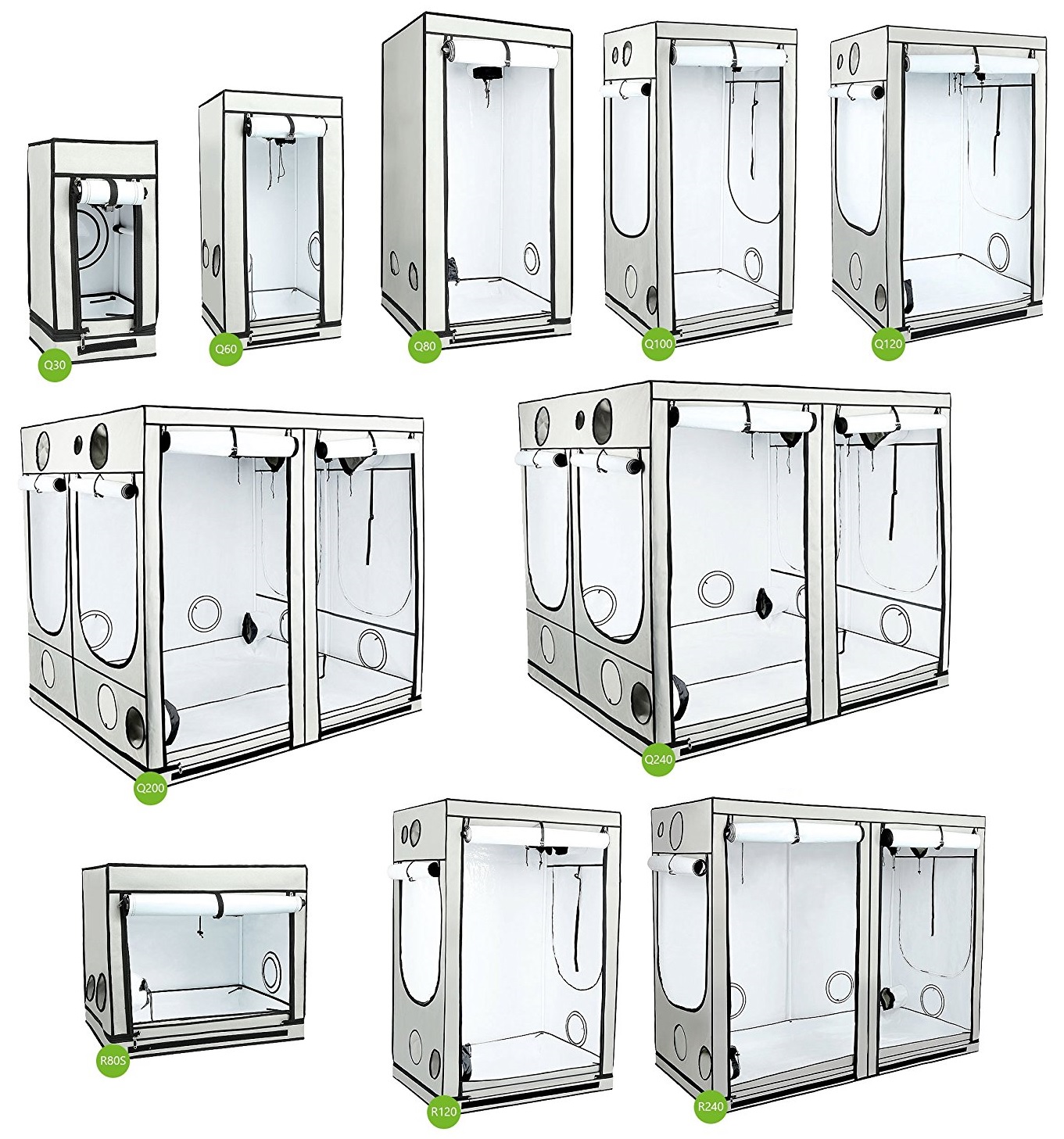 Q30
Q60
Q80
Q100
Q120
Q200
Q240
R80S
R120
R240