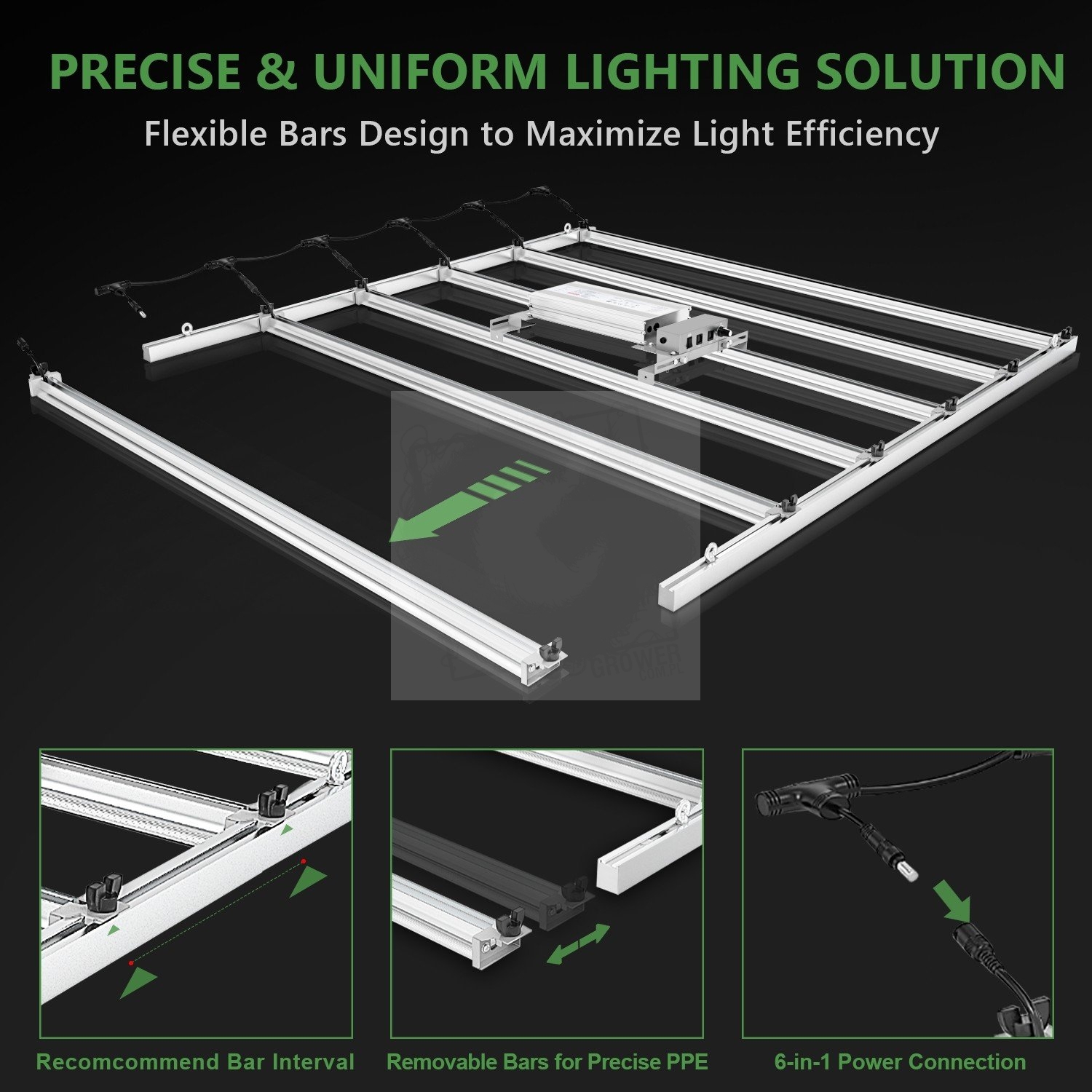 PRECISE & UNIFORM LIGHTING SOLUTION

Flexible Bars Design to Maximize Light Efficiency

GROWER

Recomcommend Bar Interval

Removable Bars for Precise PPE

6-in-1 Power Connection